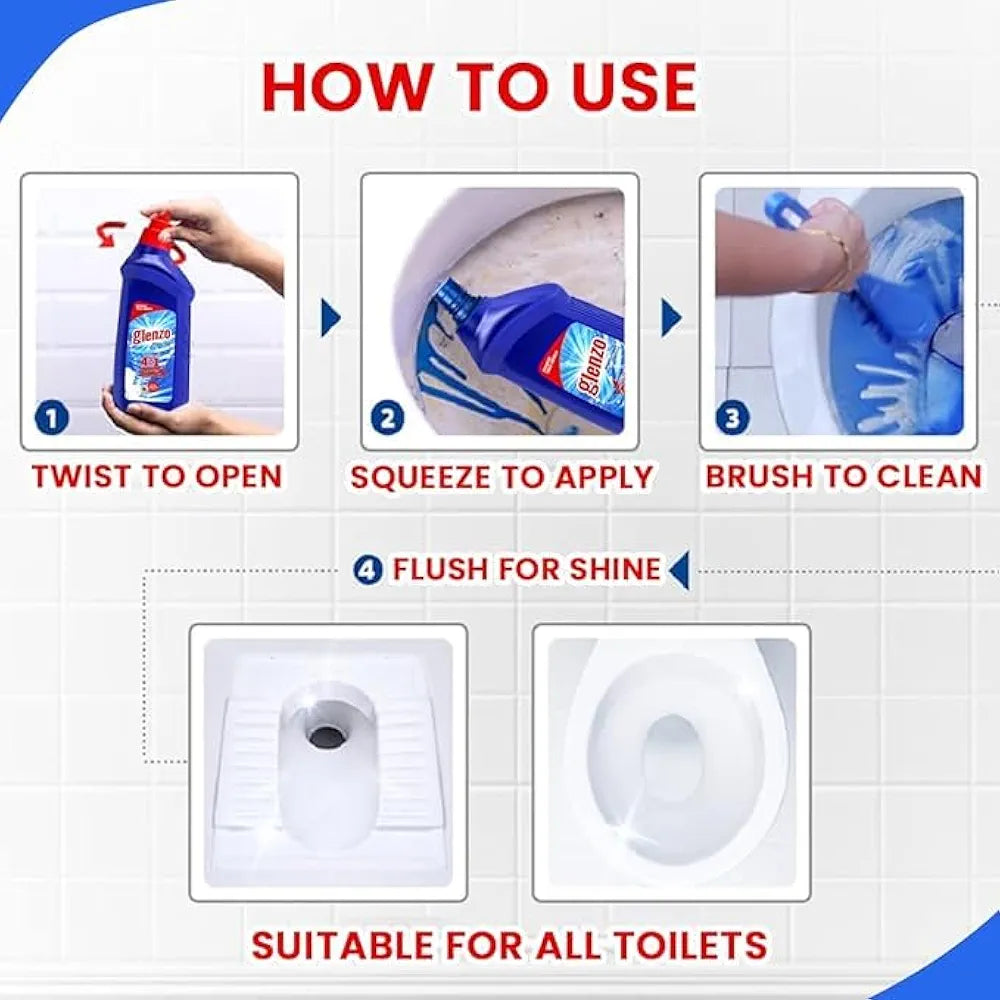 HOW TO USE

glenzo

1

TWIST TO OPEN

glenzo

2

SQUEEZE TO APPLY

3

BRUSH TO CLEAN

4 FLUSH FOR SHINE

SUITABLE FOR ALL TOILETS