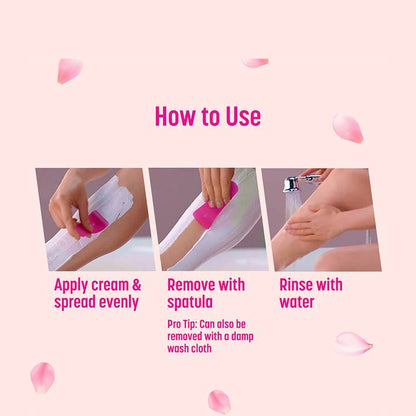 How to Use

Apply cream & spread evenly

Remove with spatula

Pro Tip: Can also be removed with a damp wash cloth

Rinse with water