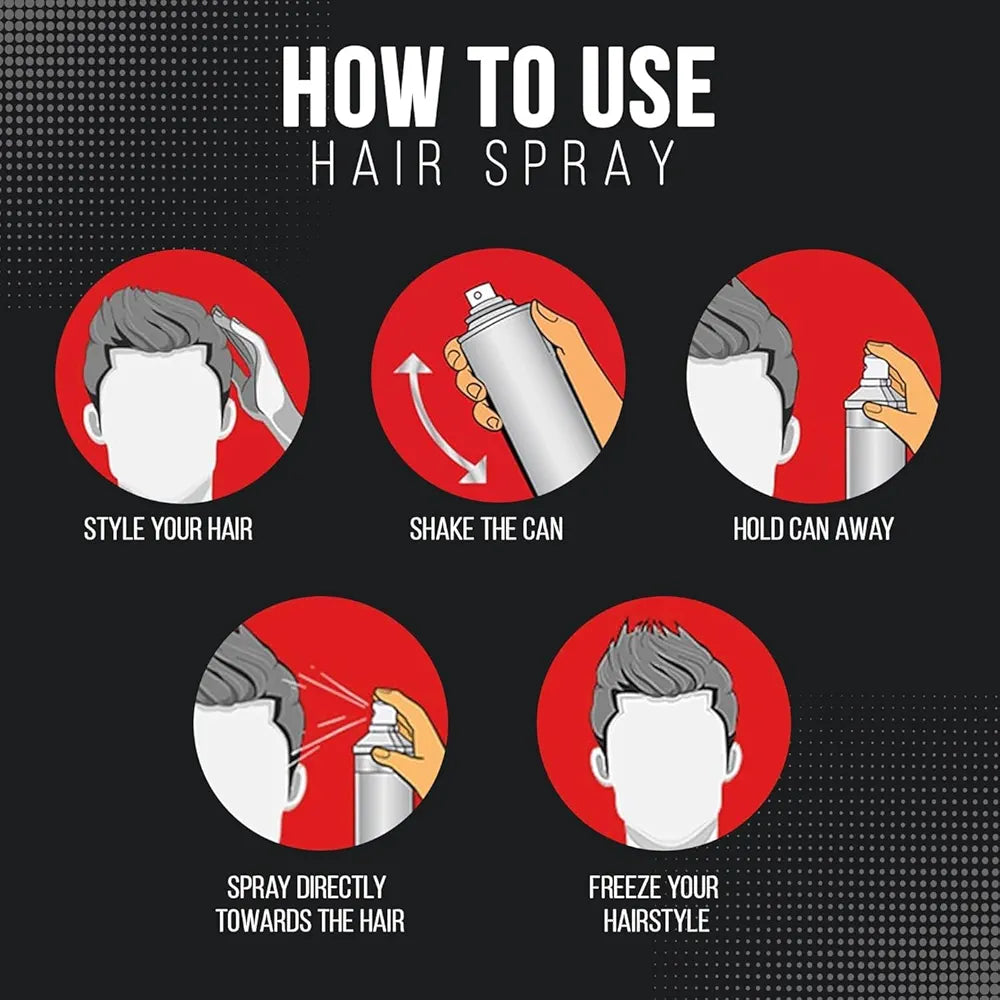 HOW TO USE
HAIR SPRAY

STYLE YOUR HAIR

SHAKE THE CAN

HOLD CAN AWAY

SPRAY DIRECTLY TOWARDS THE HAIR

FREEZE YOUR HAIRSTYLE