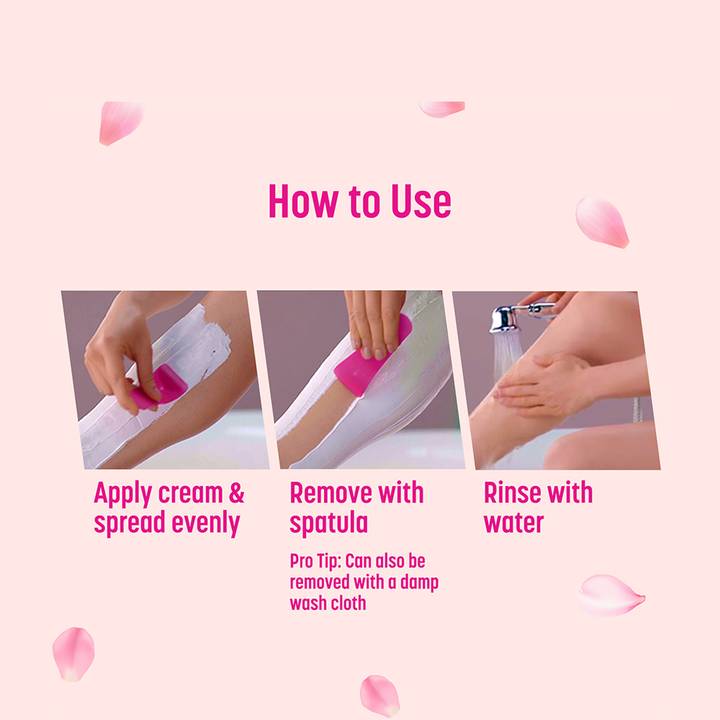 How to Use

Apply cream & spread evenly

Remove with spatula

Pro Tip: Can also be removed with a damp wash cloth

Rinse with water